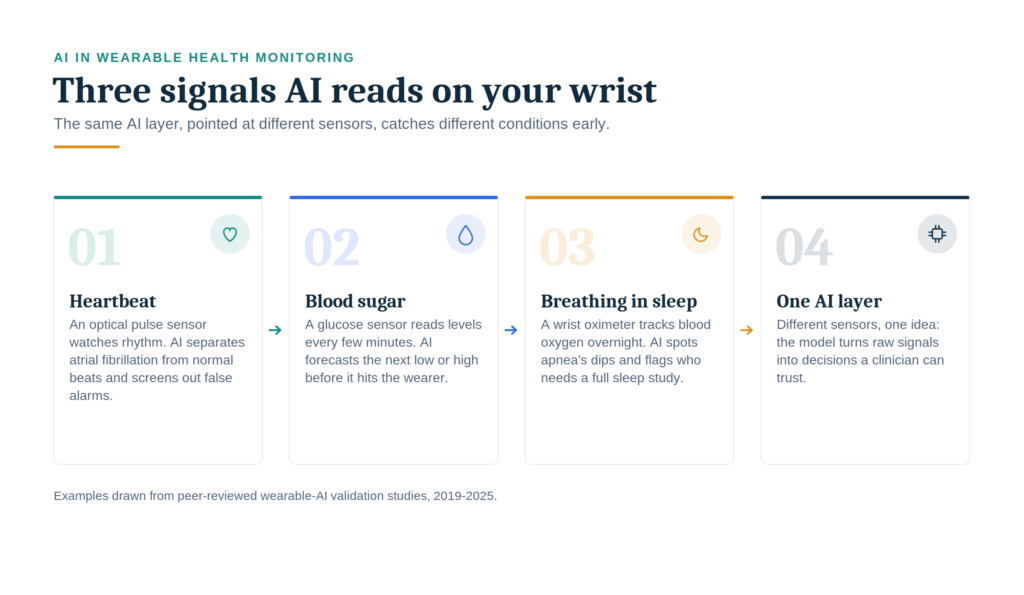 AI IN WEARABLE HEALTH MONITORING

Three signals AI reads on your wrist

The same AI layer, pointed at different sensors, catches different conditions early.

01

Heartbeat

An optical pulse sensor watches rhythm. AI separates atrial fibrillation from normal beats and screens out false alarms.

→

02

Blood sugar

A glucose sensor reads levels every few minutes. AI forecasts the next low or high before it hits the wearer.

→

03

Breathing in sleep

A wrist oximeter tracks blood oxygen overnight. AI spots apnea's dips and flags who needs a full sleep study.

→

04

One AI layer

Different sensors, one idea: the model turns raw signals into decisions a clinician can trust.

Examples drawn from peer-reviewed wearable-AI validation studies, 2019-2025.